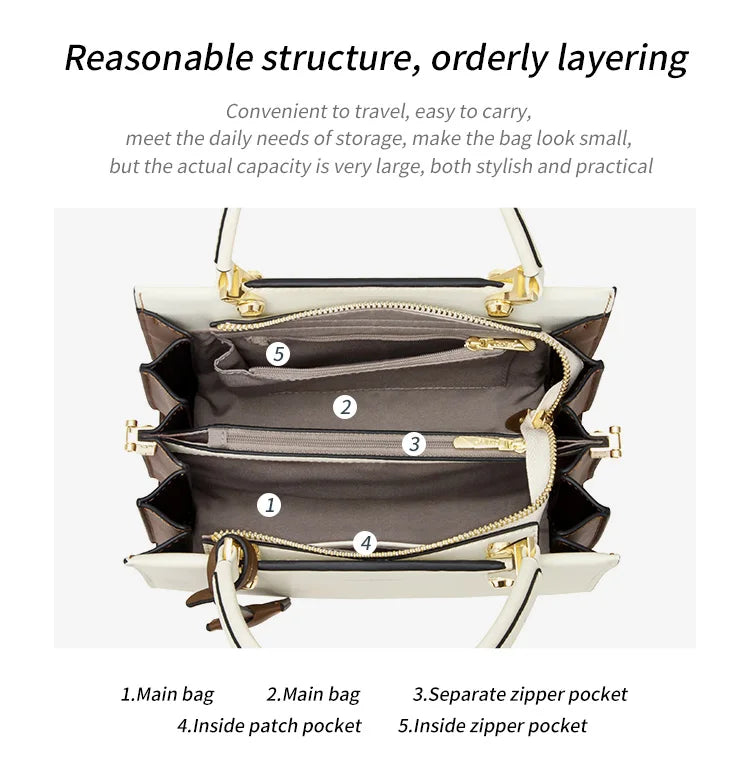 Reasonable structure, orderly layering

Convenient to travel, easy to carry, meet the daily needs of storage, make the bag look small, but the actual capacity is very large, both stylish and practical

5

2

3

1

4

1.Main bag 2.Main bag 3.Separate zipper pocket
4.Inside patch pocket 5.Inside zipper pocket