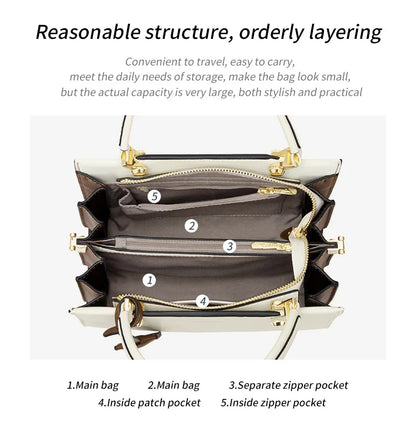 Reasonable structure, orderly layering

Convenient to travel, easy to carry, meet the daily needs of storage, make the bag look small, but the actual capacity is very large, both stylish and practical

5

2

3

1

4

1.Main bag 2.Main bag 3.Separate zipper pocket
4.Inside patch pocket 5.Inside zipper pocket