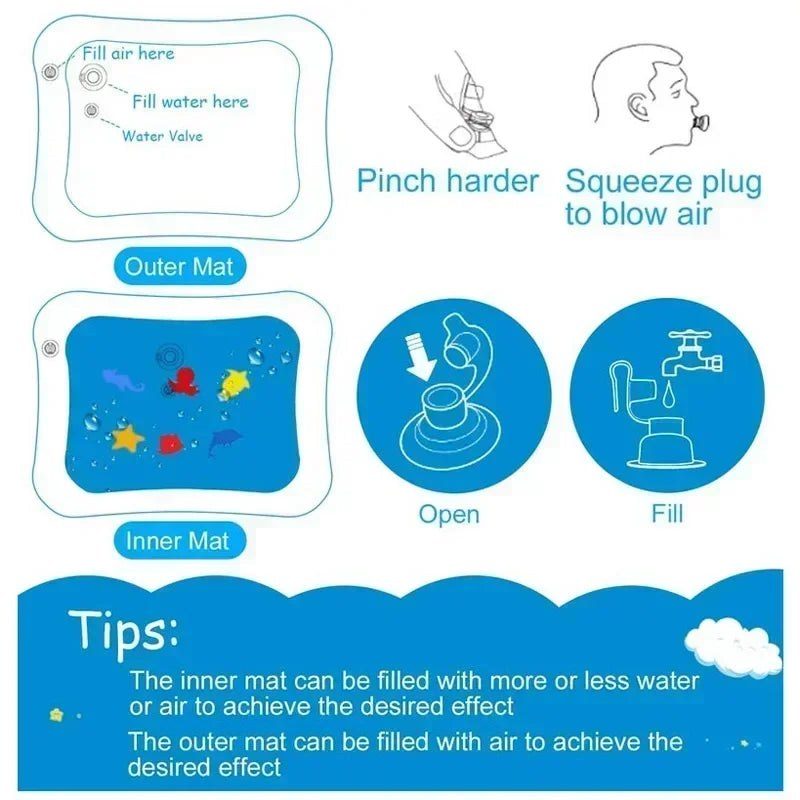 Fill air here

Fill water here

Water Valve

Outer Mat

Pinch harder

Squeeze plug to blow air

Inner Mat

Open

Fill

Tips:

The inner mat can be filled with more or less water or air to achieve the desired effect

The outer mat can be filled with air to achieve the desired effect